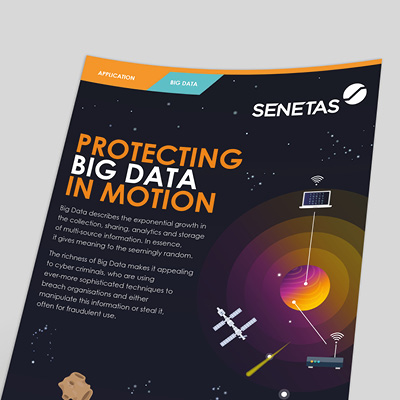 APPLICATION

BIG DATA

SENETAS

PROTECTING BIG DATA IN MOTION

Big Data describes the exponential growth in the collection, sharing, analytics and storage of multi-source information. In essence, it gives meaning to the seemingly random.

The richness of Big Data makes it appealing to cyber criminals, who are using ever-more sophisticated techniques to breach organisations and either manipulate this information or steal it, often for fraudulent use.